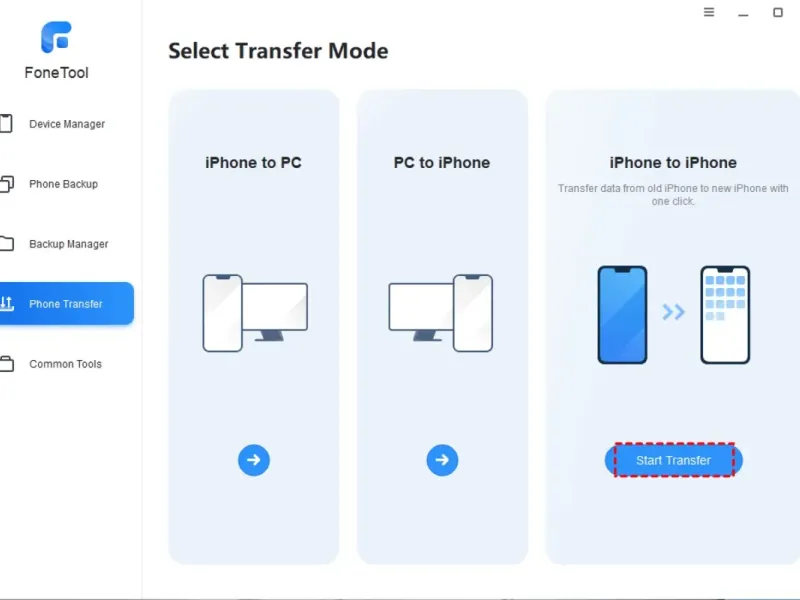 FoneTool

Device Manager

Phone Backup

Backup Manager

Phone Transfer

Common Tools

Select Transfer Mode

iPhone to PC

PC to iPhone

iPhone to iPhone

Transfer data from old iPhone to new iPhone with one click.

Start Transfer