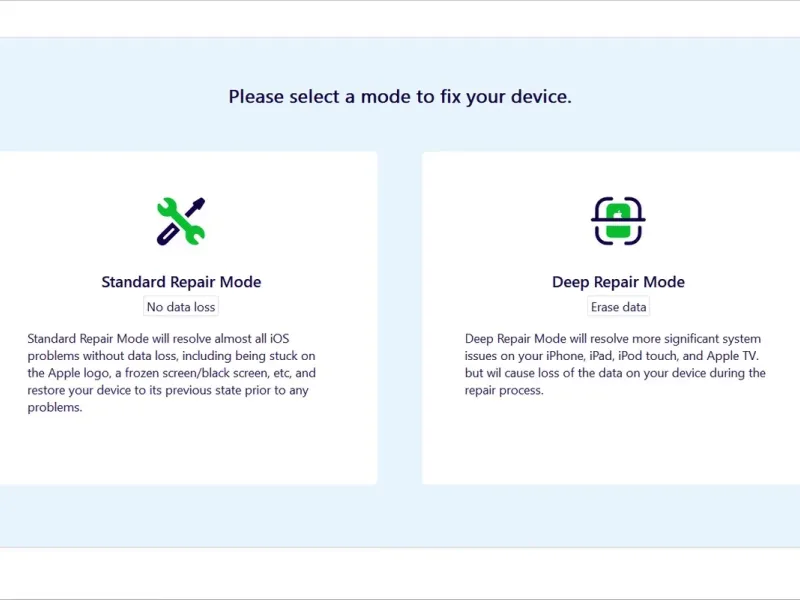 Please select a mode to fix your device.

Standard Repair Mode

No data loss

Standard Repair Mode will resolve almost all iOS problems without data loss, including being stuck on the Apple logo, a frozen screen/black screen, etc, and restore your device to its previous state prior to any problems.

Deep Repair Mode

Erase data

Deep Repair Mode will resolve more significant system issues on your iPhone, iPad, iPod touch, and Apple TV. but wil cause loss of the data on your device during the repair process.